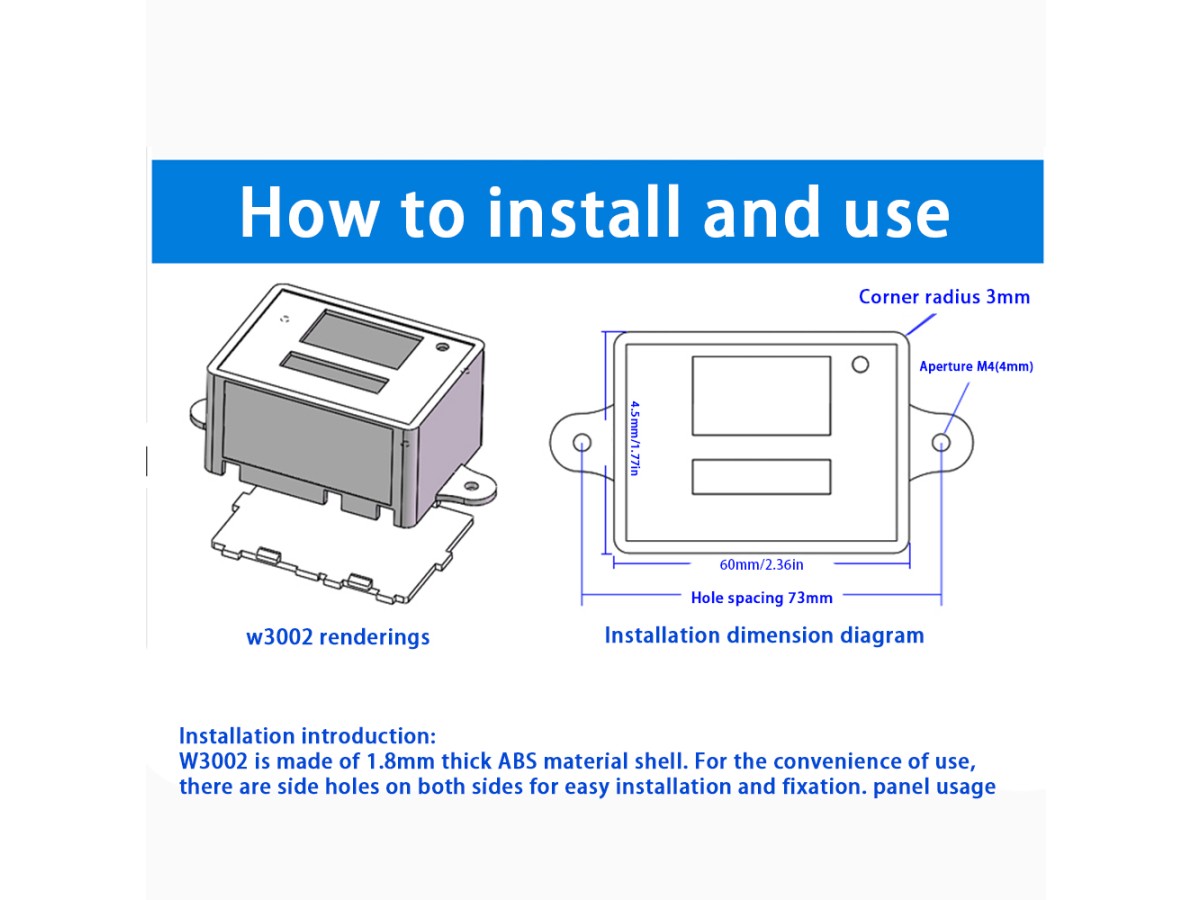 How to install and use

Corner radius 3mm

Aperture M4(4mm)

4.5mm/1.77in

60mm/2.36in

Hole spacing 73mm

w3002 renderings

Installation dimension diagram

Installation introduction:
W3002 is made of 1.8mm thick ABS material shell. For the convenience of use, there are side holes on both sides for easy installation and fixation. panel usage